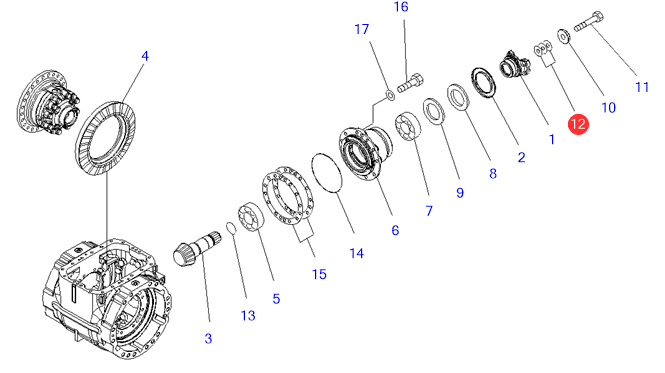 16
17
4
11
10
12
1
2
8
9
7
6
14
15
5
13
3