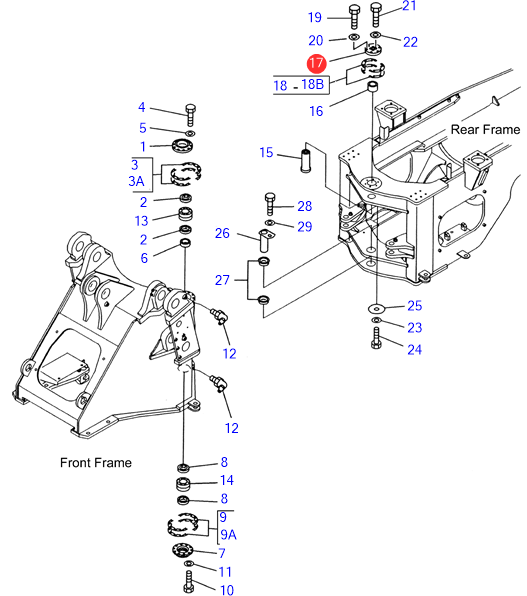 19
21
20
22
17
18 - 18B
16
Rear Frame
4
5
1
3
3A
2
13
2
6
15
28
29
26
27
25
23
24
12
12
Front Frame
8
14
8
9
9A
7
11
10