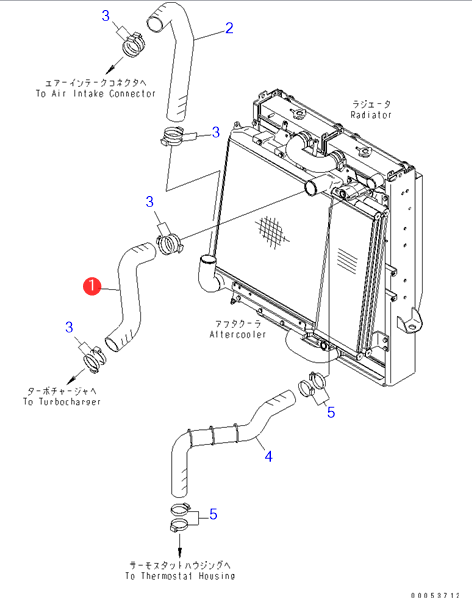 3

2

エアーインテークコネクタへ
To Air Intake Connector

ラジエータ
Radiator

3

3

1

3

アフタクーラ
Aftercooler

ターボチャージャへ
To Turbocharger

5

4

5

サーモスタットハウジングへ
To Thermostat Housing

00053712