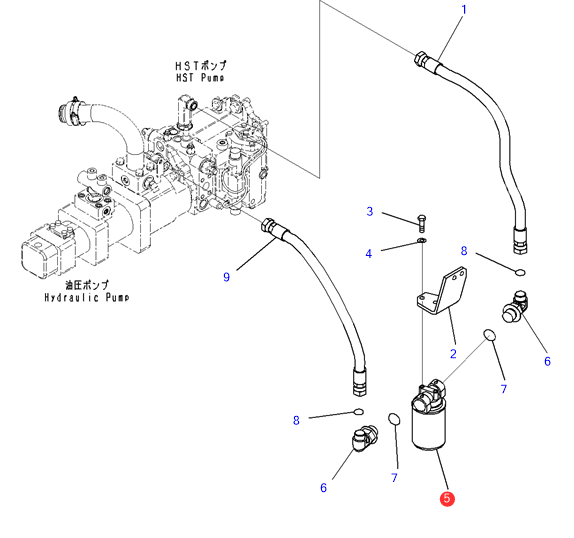 1

HSTポンプ
HST Pump

3

4

8

9

油圧ポンプ
Hydraulic Pump

2

6

7

8

6

7

5