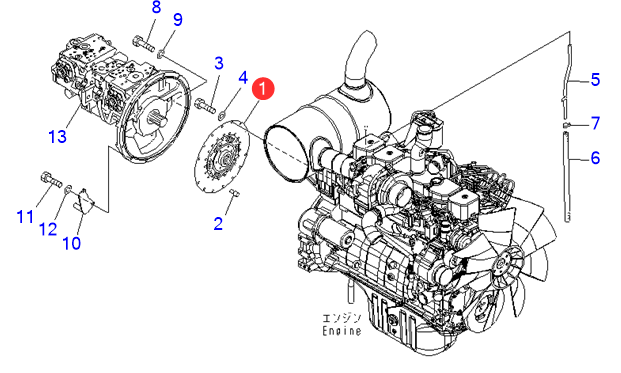 8
9
3
4
1
5
7
6
13
11
12
10
2
エンジン
Engine