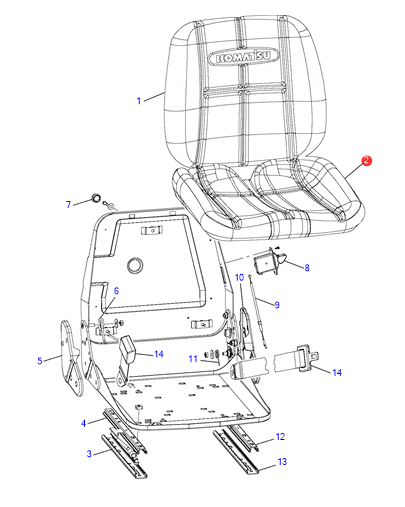 KOMATSU

1
2
7
8
10
9
6
5
14
11
14
4
3
12
13