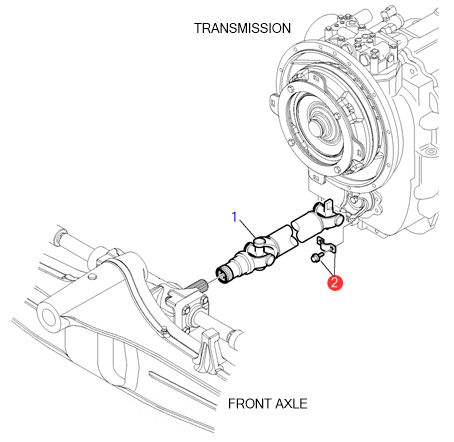 TRANSMISSION

1

2

FRONT AXLE