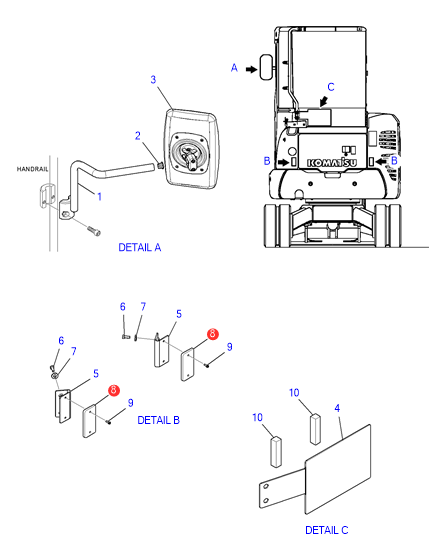 3
2
HANDRAIL
1
DETAIL A
A
C
B
KOMATSU
B
6
7
5
8
9
6
7
5
8
9
DETAIL B
10
10
4
DETAIL C