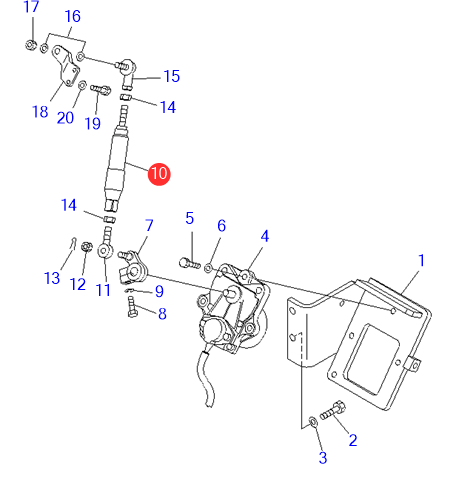 17
16
15
18
20
19
14
10
14
7
5
6
4
1
13
12
11
9
8
2
3