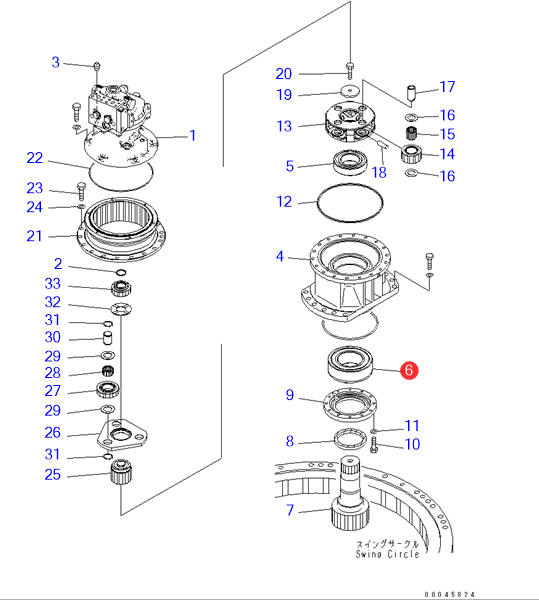 3
1
22
23
24
21
2
33
32
31
30
29
28
27
29
26
31
25
20
19
13
5
18
17
16
15
14
16
12
4
6
9
11
8
10
7
スイングサークル
Swing Circle
00045824