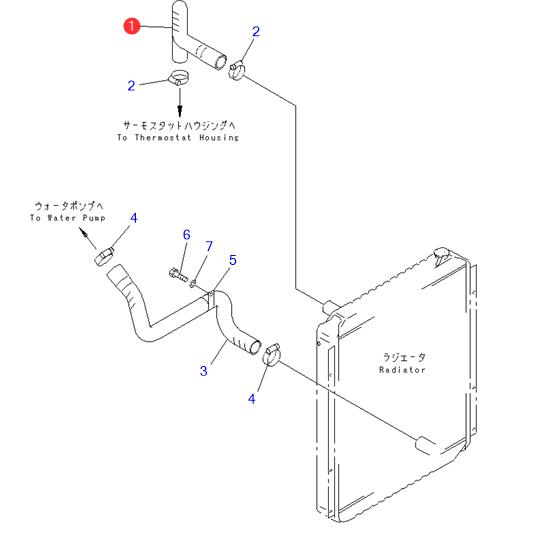 1
2
2
サーモスタットハウジングへ
To Thermostat Housing
ウォータポンプへ
To Water Pump
4
6
7
5
3
4
ラジエータ
Radiator