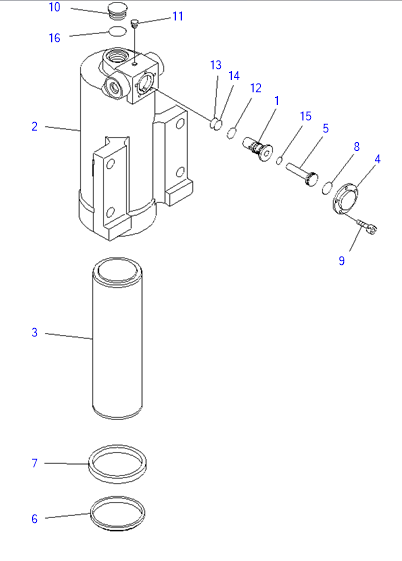 10
11
16
13
14
12
1
15
5
8
4
2
9
3
7
6