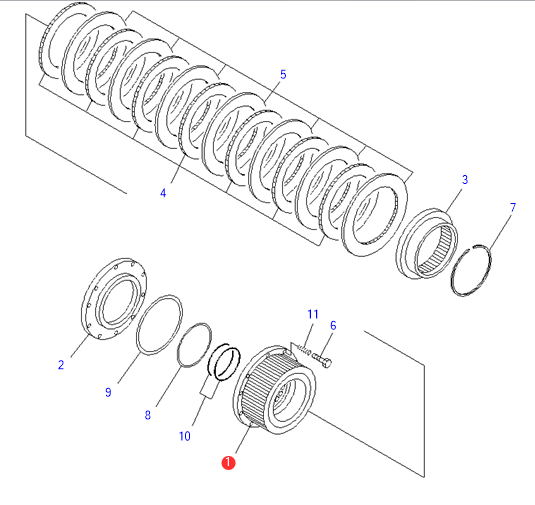 5
4
3
7
11
6
2
9
8
10
1