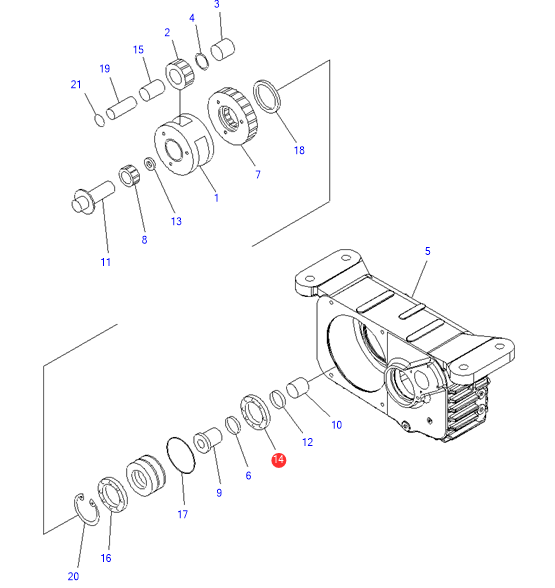 3
4
2
15
19
21
18
7
1
13
8
11
5
10
12
14
6
9
17
16
20