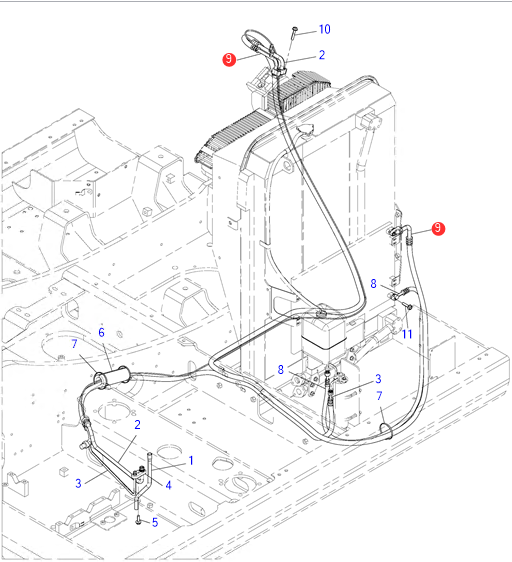 10
9
2
9
8
11
6
7
8
3
7
2
1
3
4
5