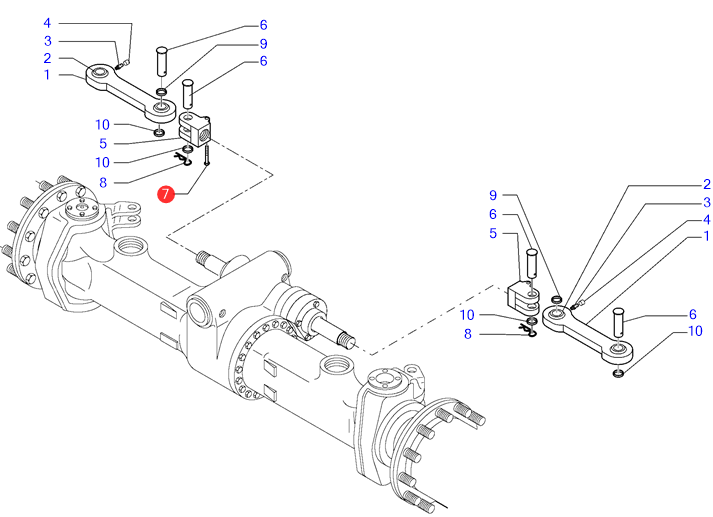 4
3
2
1
6
9
6
10
5
10
8
7
9
6
5
10
8
2
3
4
1
6
10