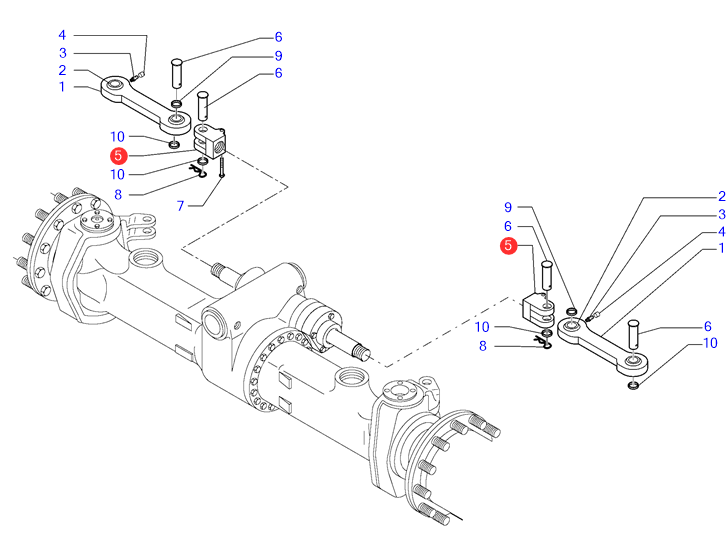 4
3
2
1
6
9
6
10
5
10
8
7
9
6
5
10
8
2
3
4
1
6
10