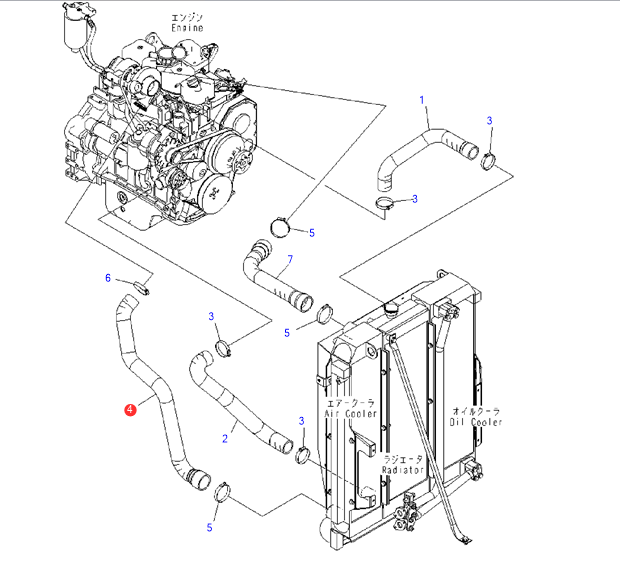 エンジン
Engine

1

3

3

5

7

6

3

5

4

2

3

5

エアークーラ
Air Cooler

オイルクーラ
Oil Cooler

ラジエータ
Radiator