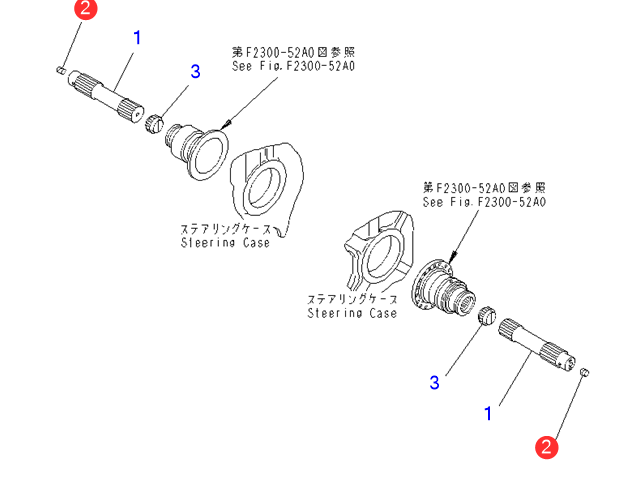 2
1
3
第F2300-52A0図参照
See Fig.F2300-52A0
ステアリングケース
Steering Case
第F2300-52A0図参照
See Fig.F2300-52A0
ステアリングケース
Steering Case
3
1
2