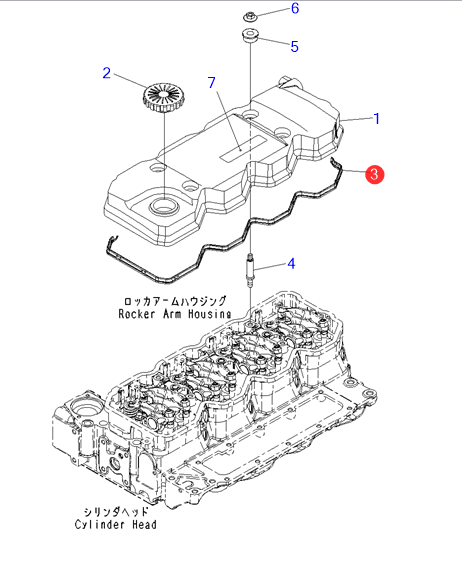 6
5
2
7
1
3
4
ロッカアームハウジング
Rocker Arm Housing
シリンダヘッド
Cylinder Head