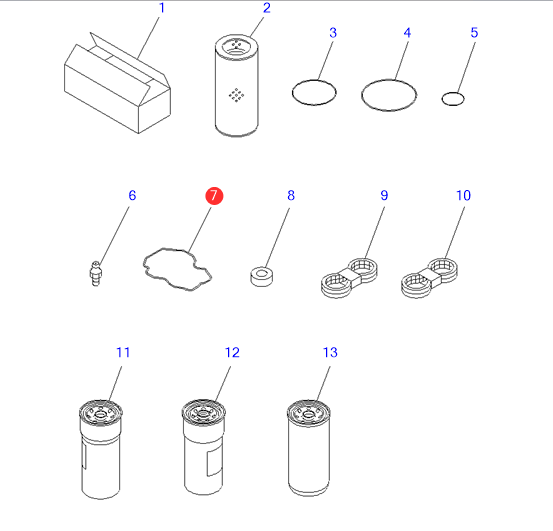 1
2
3
4
5
6
7
8
9
10
11
12
13