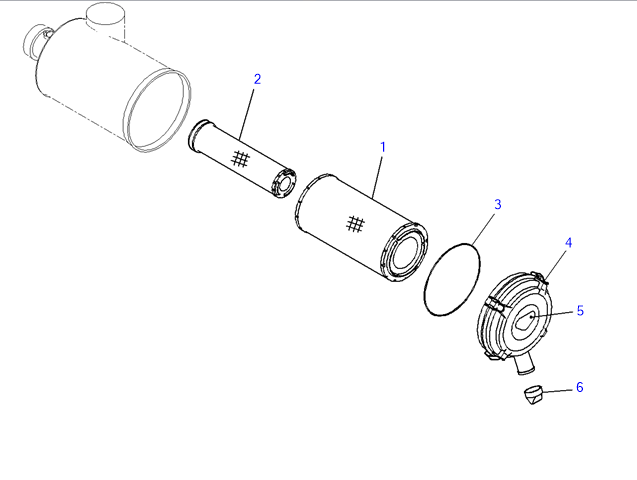 2
1
3
4
5
6