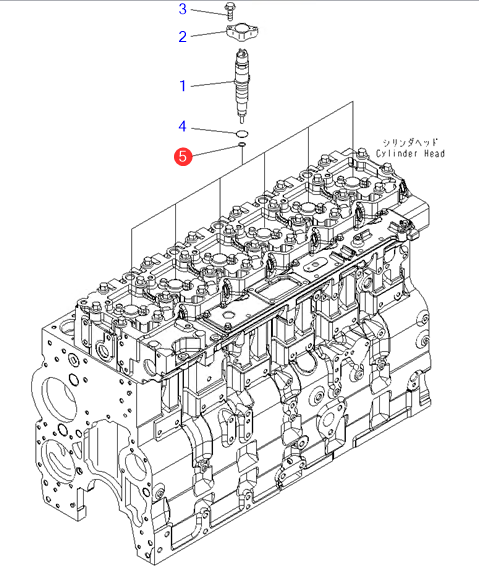 3
2
1
4
5
シリンダヘッド
Cylinder Head