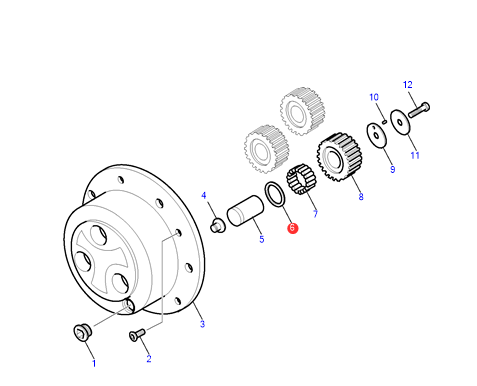 12
10
11
9
8
7
6
5
4
3
2
1