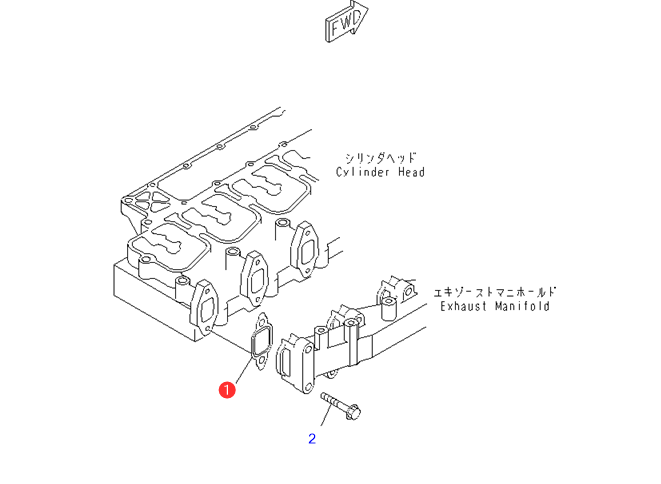 FWD

シリンダヘッド
Cylinder Head

エキゾーストマニホールド
Exhaust Manifold

1

2