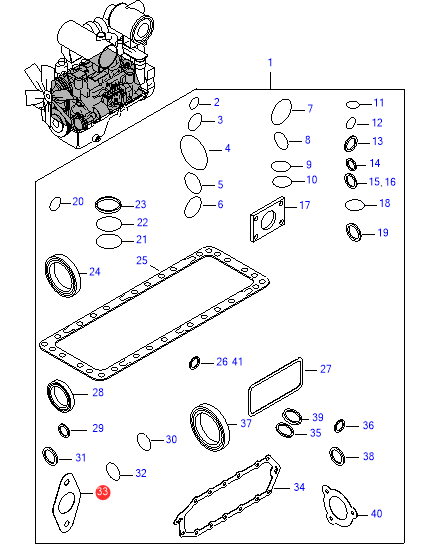 1
2
3
4
5
6
7
8
9
10
11
12
13
14
15, 16
17
18
19
20
23
22
21
24
25
26 41
27
28
29
30
31
32
33
34
35
36
37
38
39
40