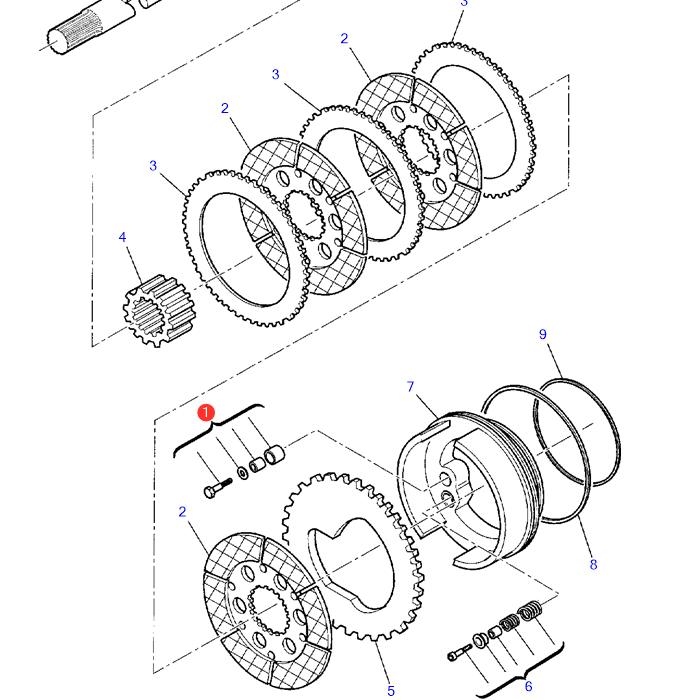 3
2
3
2
3
4
9
7
1
2
8
5
6