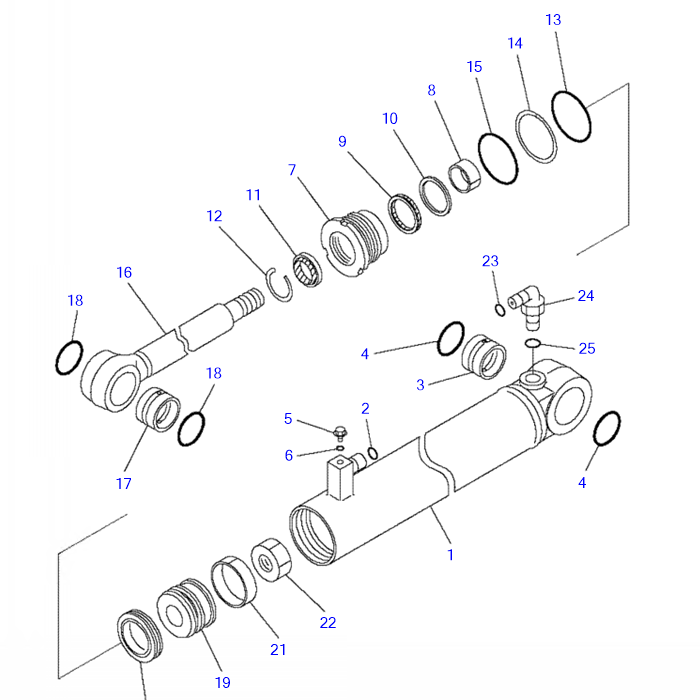 13
14
15
8
10
9
7
11
12
16
18
23
24
4
25
3
18
5
2
6
17
4
1
22
21
19