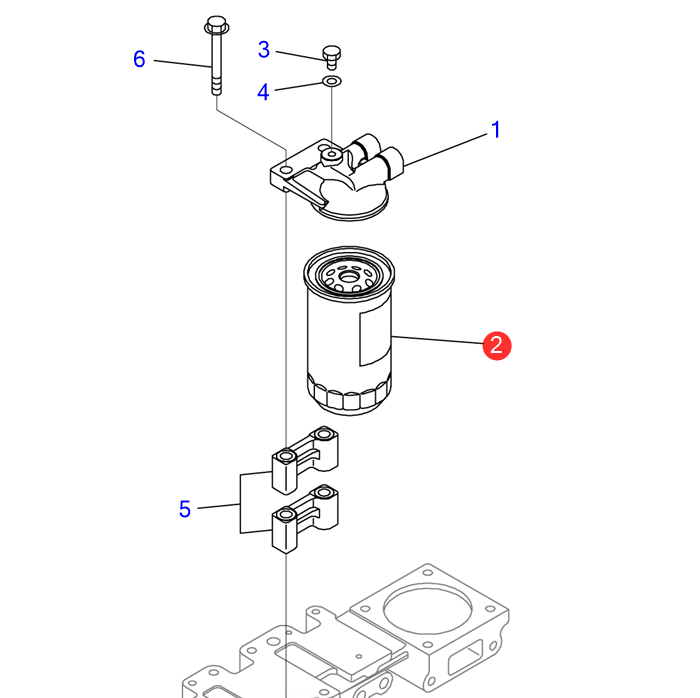 6
3
4
1
2
5