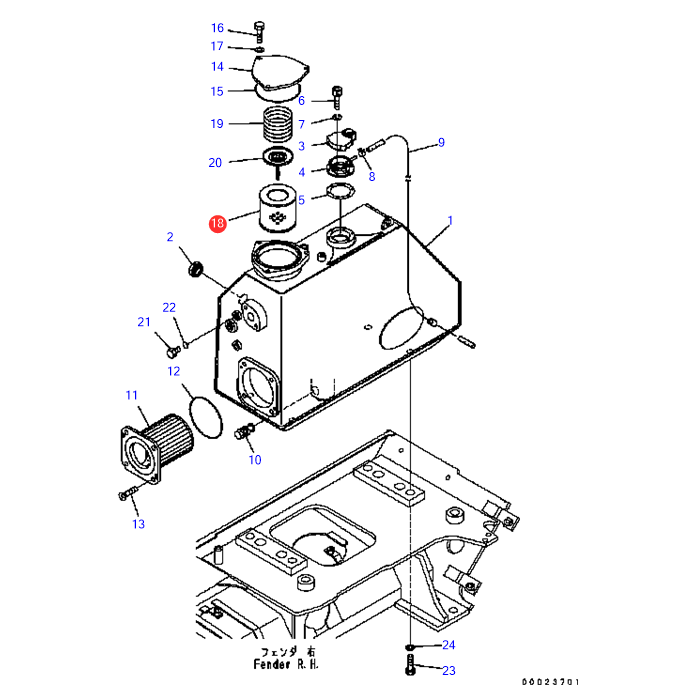 16
17
14
15
6
19
7
3
9
20
4
8
5
18
1
2
22
21
12
11
10
13
フェンダ 右
Fender R.H.
24
23
00023701