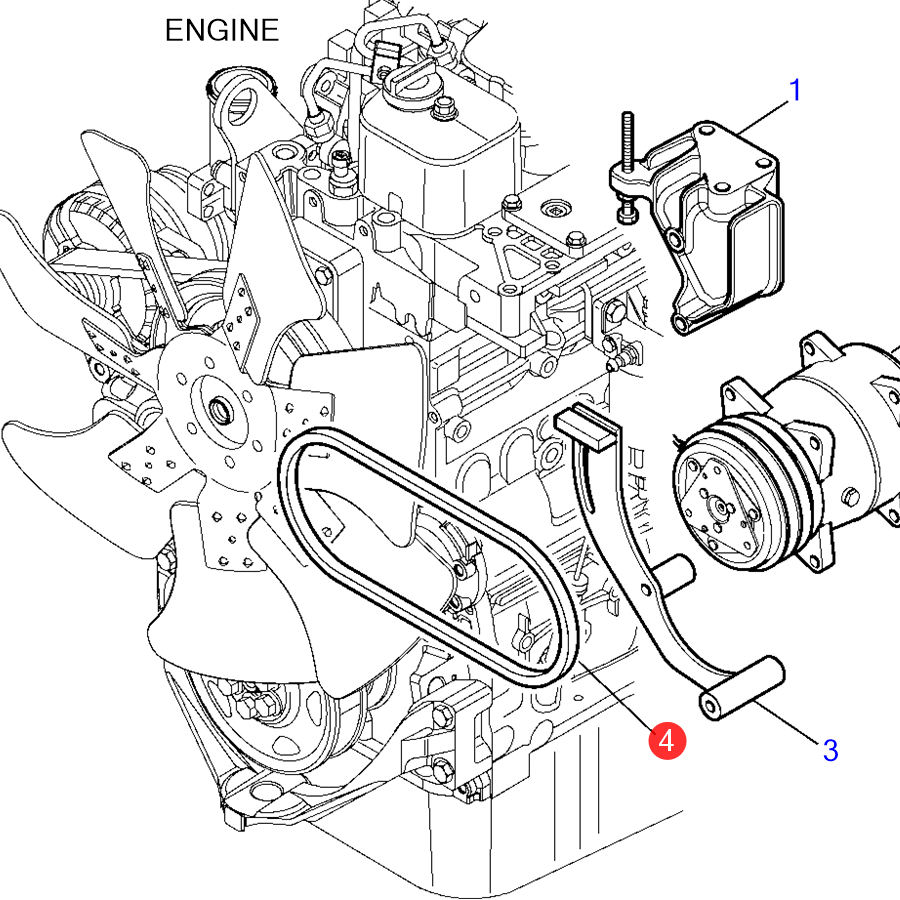 ENGINE
1
4
3