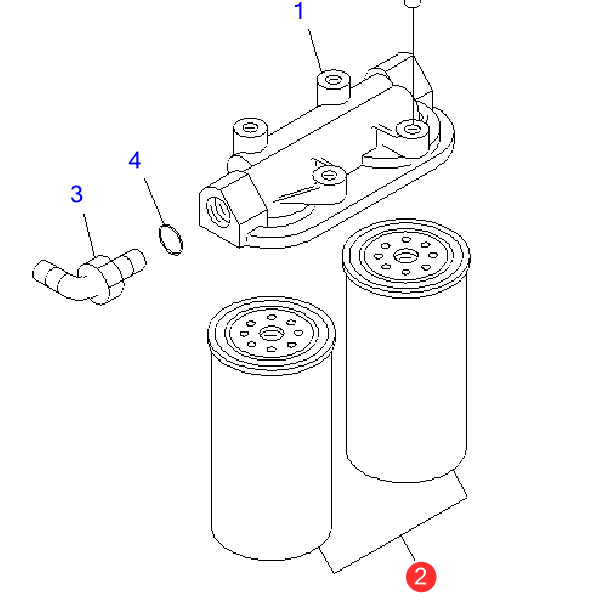 1
4
3
2