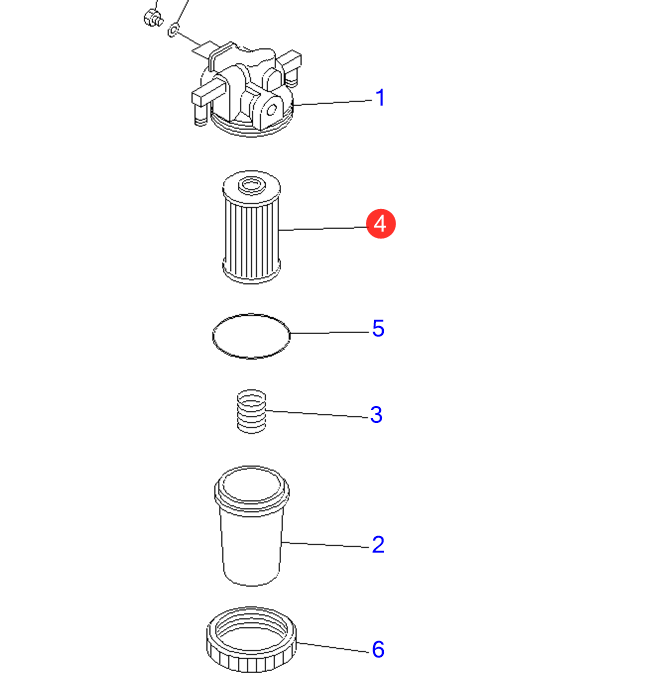 1
4
5
3
2
6