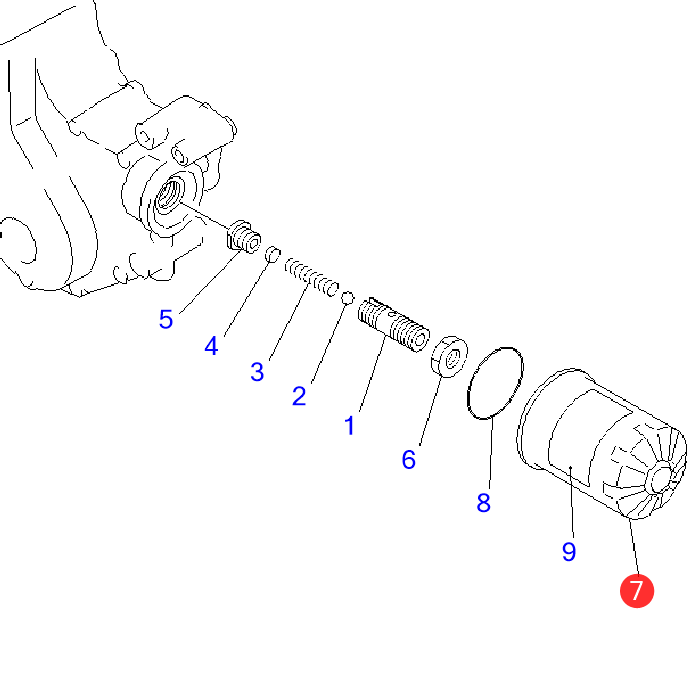 5
4
3
2
1
6
8
9
7