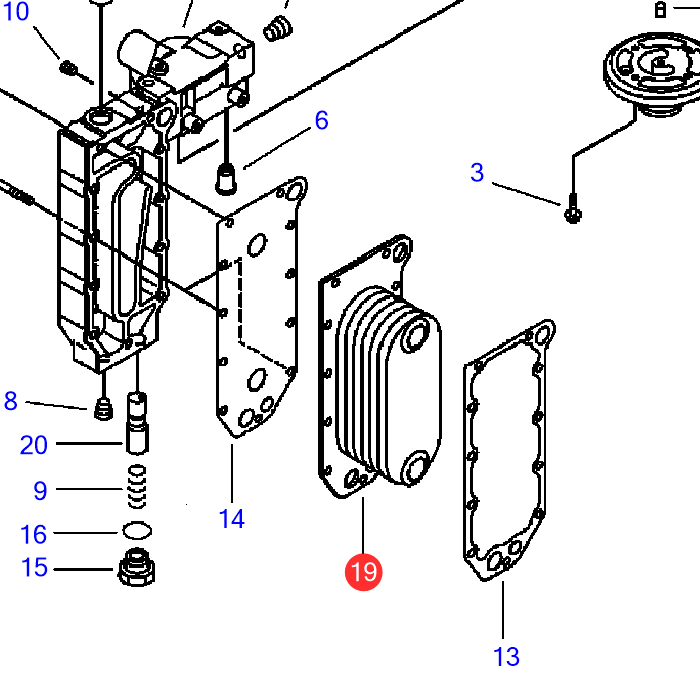 10
6
3
8
20
9
16
15
14
19
13