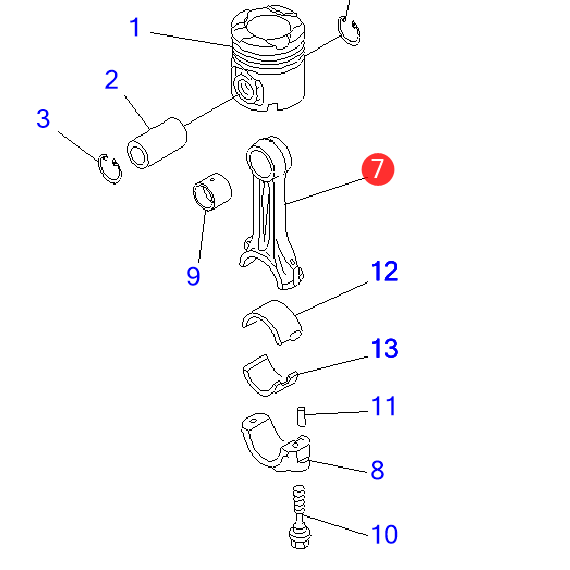 1
2
3
7
9
12
13
11
8
10