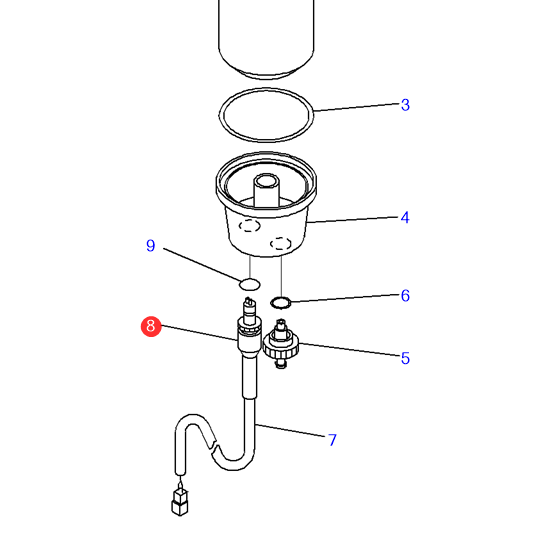 3
4
9
6
8
5
7