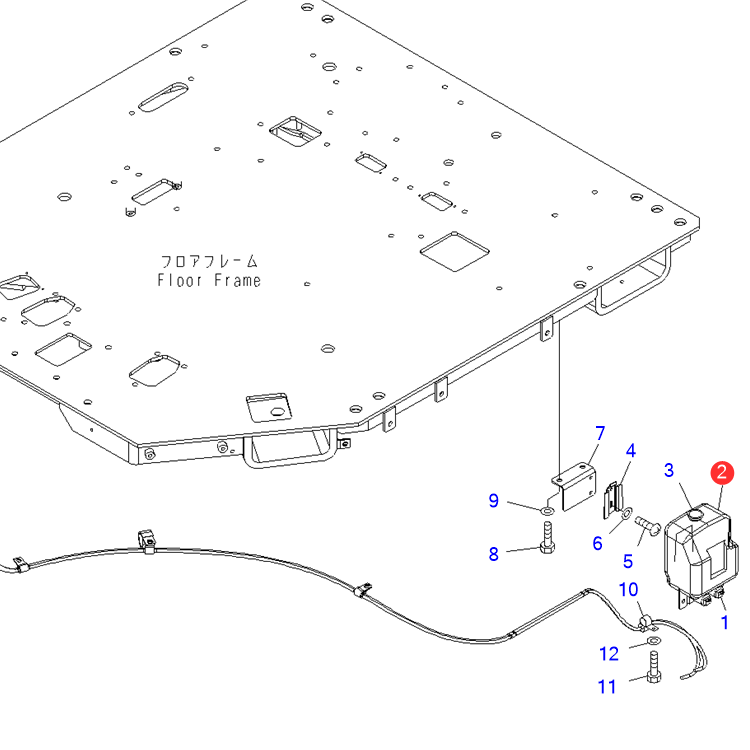 フロアフレーム
Floor Frame

7
4
3
2
9
6
5
8
10
1
12
11