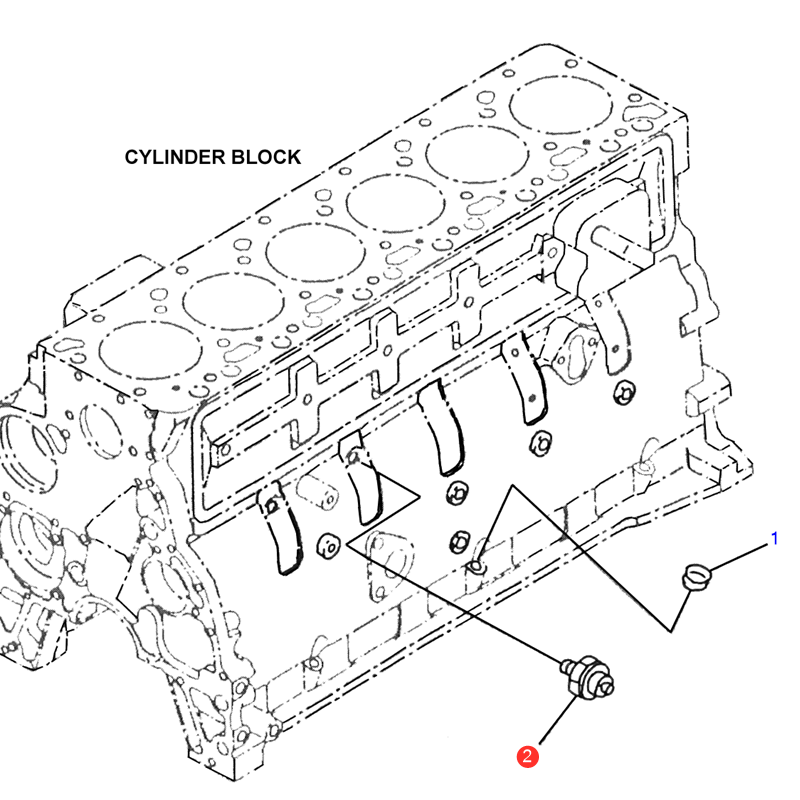 CYLINDER BLOCK

1

2