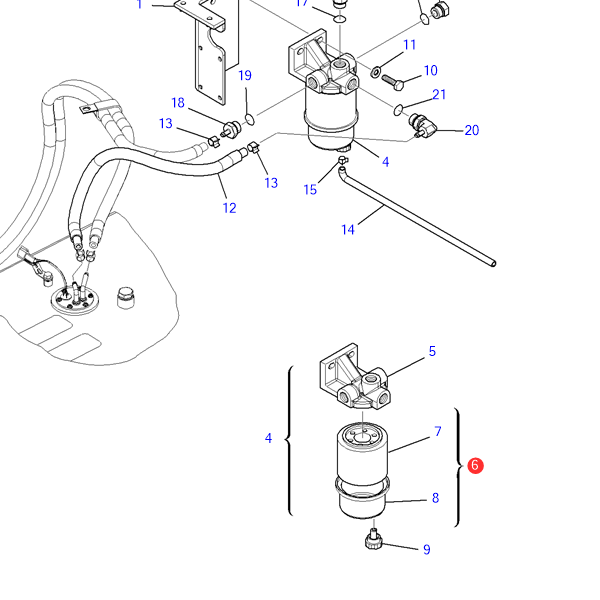 1
17
11
10
19
21
18
13
20
4
13
15
12
14
5
4
7
6
8
9