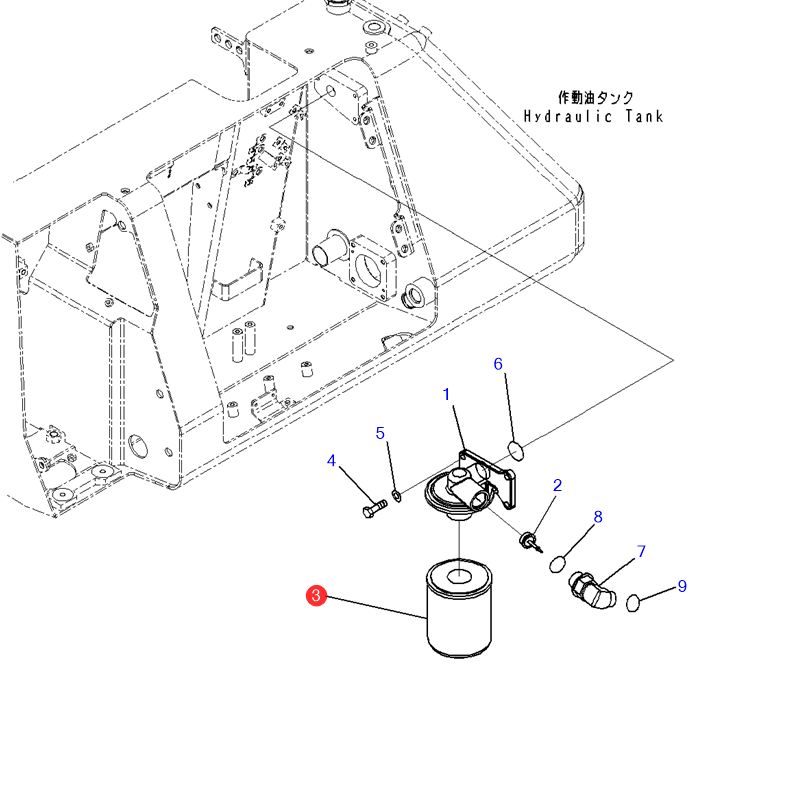 作動油タンク
Hydraulic Tank

6
1
5
4
2
8
7
9
3