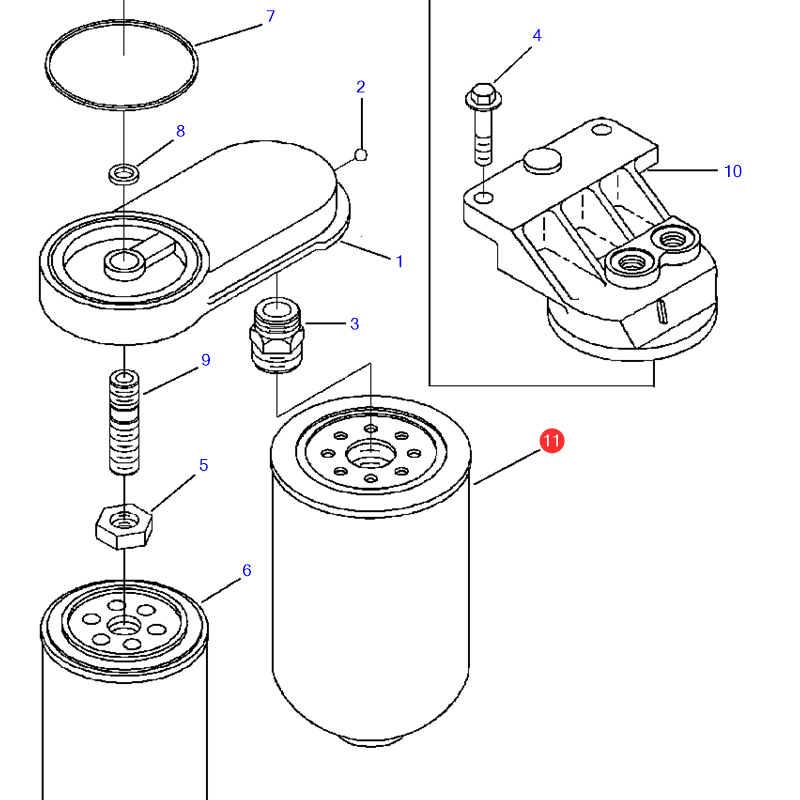 7
2
4
8
10
1
3
9
11
5
6