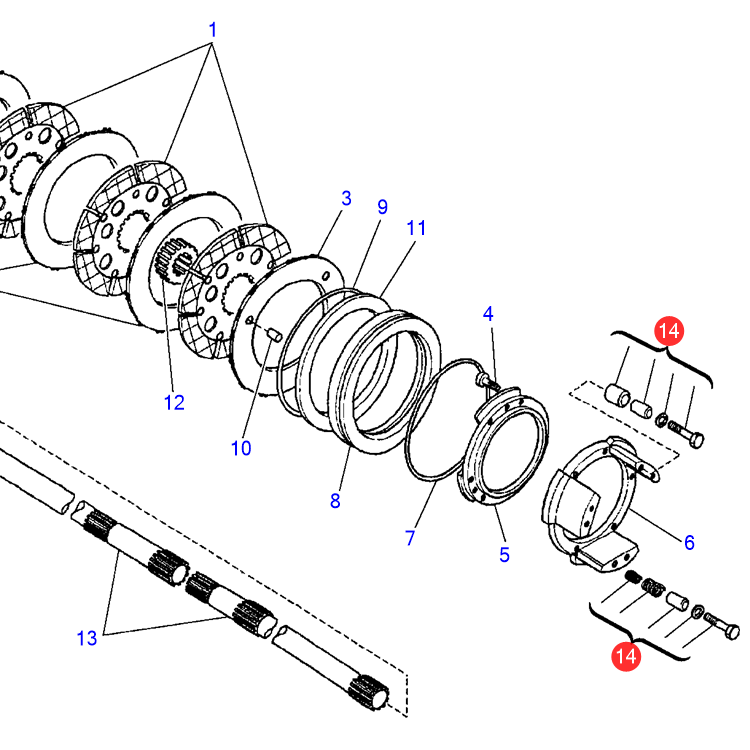 1
3
9
11
4
14
12
10
8
7
5
6
13
14