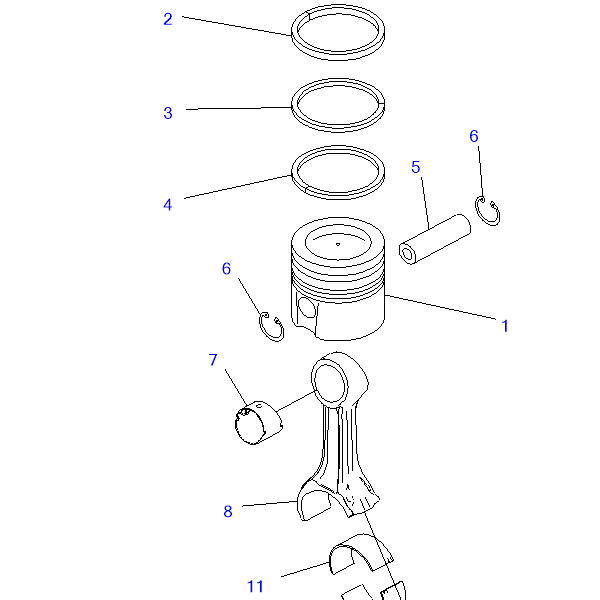 2
3
6
5
4
6
1
7
8
11