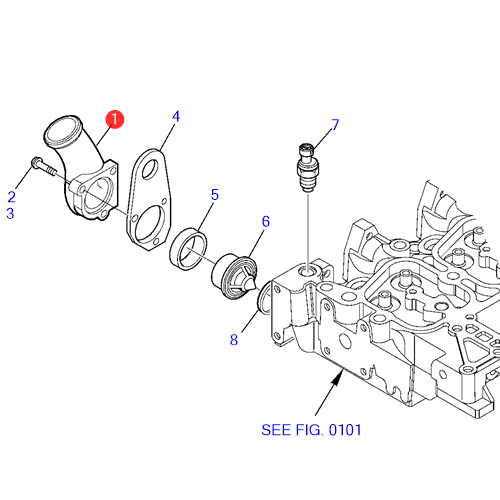 1
4
7
2
3
5
6
8
SEE FIG. 0101