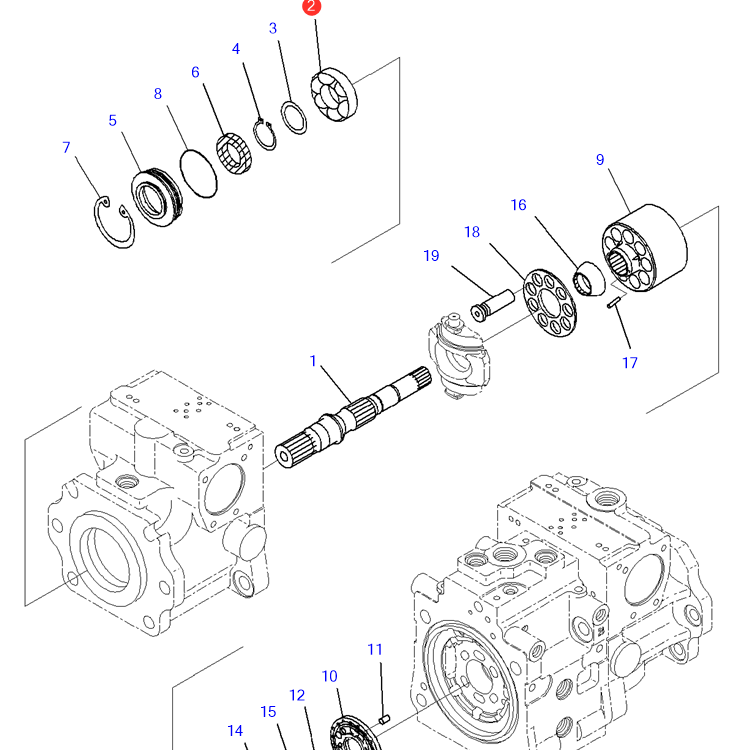 2
3
4
6
8
5
7
9
16
18
19
17
1
11
10
12
15
14