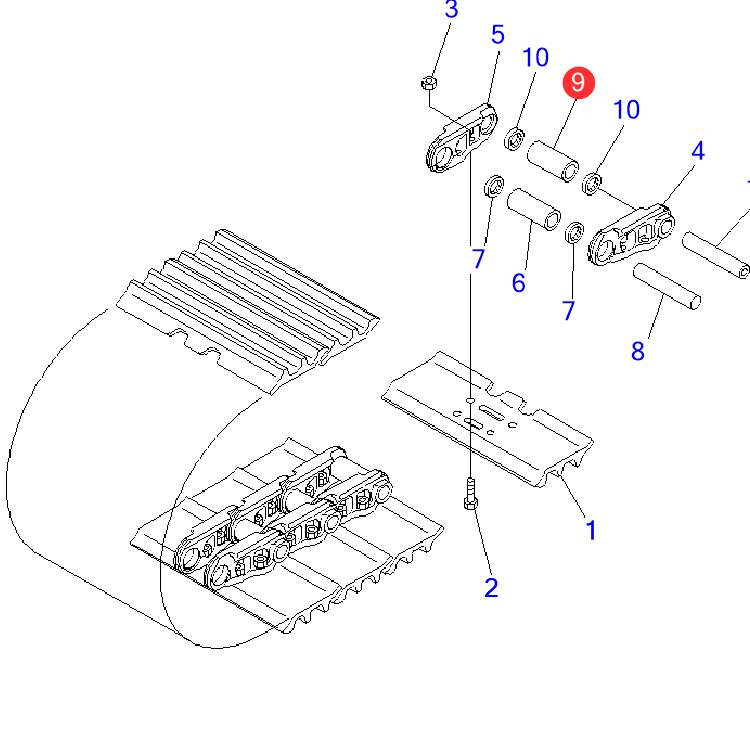 3
5
10
9
10
4
7
6
7
8
1
2