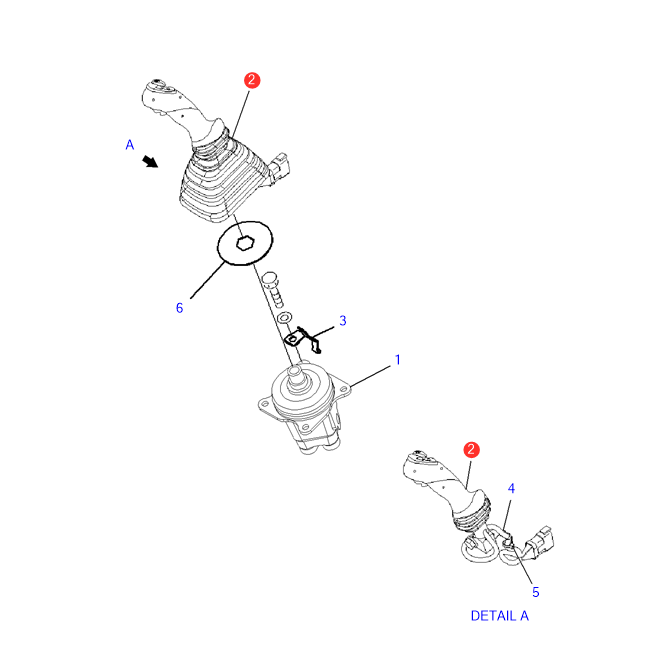 2
A
6
3
1
2
4
5
DETAIL A