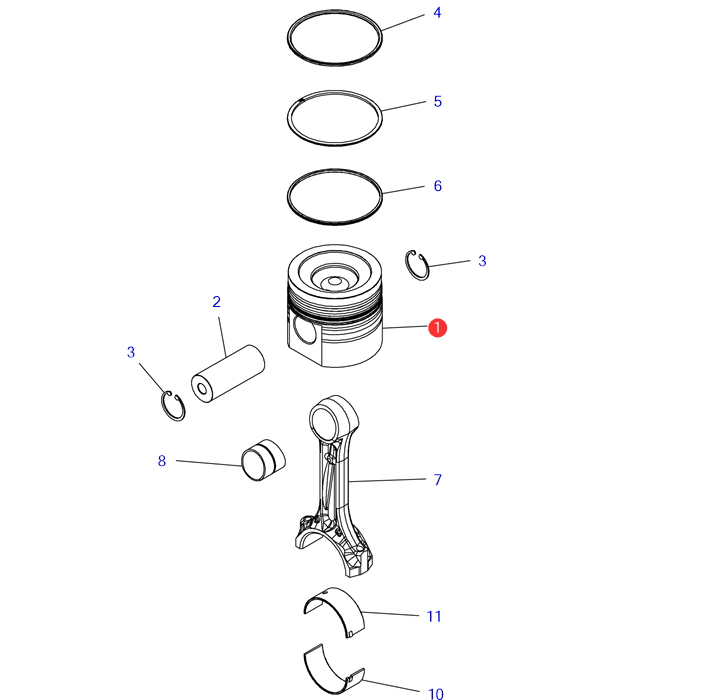 4
5
6
3
2
1
3
8
7
11
10