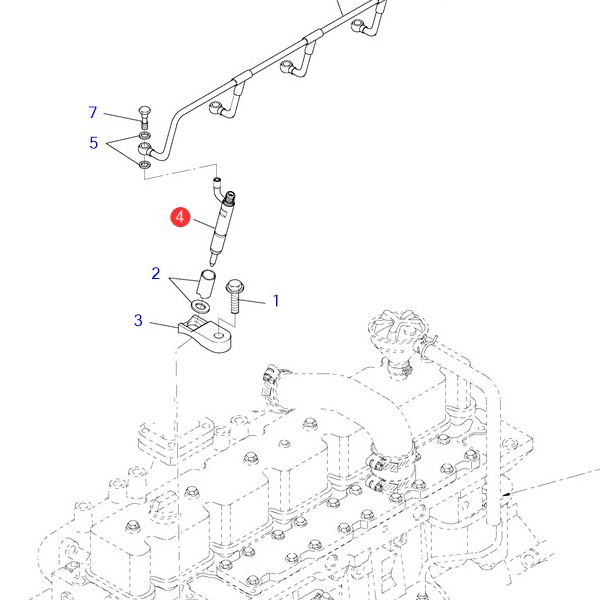 7
5
4
2
1
3